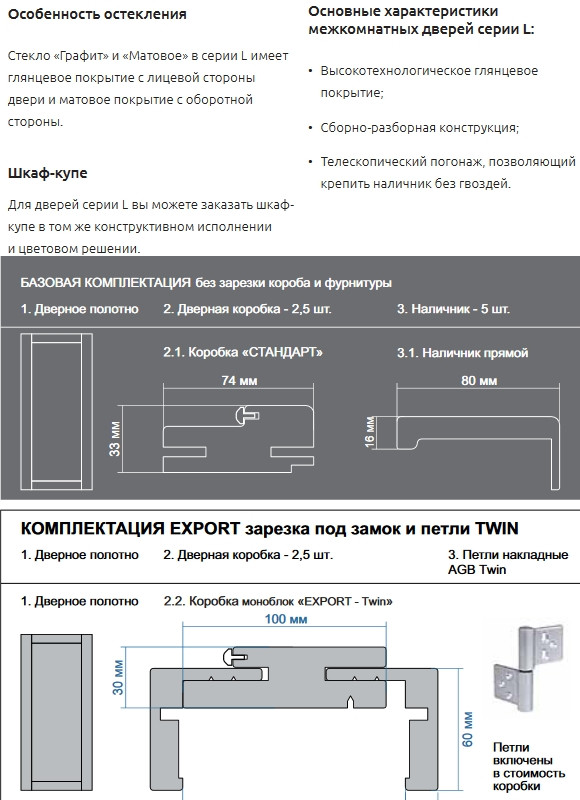 Особенность остекления

Стекло «Графит» и «Матовое» в серии L имеет глянцевое покрытие с лицевой стороны двери и матовое покрытие с оборотной стороны.

Шкаф-купе

Для дверей серии L вы можете заказать шкаф-купе в том же конструктивном исполнении и цветовом решении.

Основные характеристики межкомнатных дверей серии L:

• Высокотехнологическое глянцевое покрытие;

• Сборно-разборная конструкция;

• Телескопический погонаж, позволяющий крепить наличник без гвоздей.

БАЗОВАЯ КОМПЛЕКТАЦИЯ без зарезки короба и фурнитуры

1. Дверное полотно

2. Дверная коробка - 2,5 шт.

3. Наличник - 5 шт.

2.1. Коробка «СТАНДАРТ»

74 мм

33 мм

3.1. Наличник прямой

80 мм

16 мм

КОМПЛЕКТАЦИЯ EXPORT зарезка под замок и петли TWIN

1. Дверное полотно

2. Дверная коробка - 2,5 шт.

3. Петли накладные AGB Twin

1. Дверное полотно

2.2. Коробка моноблок «EXPORT - Twin»

100 мм

30 мм

60 мм

Петли включены в стоимость коробки